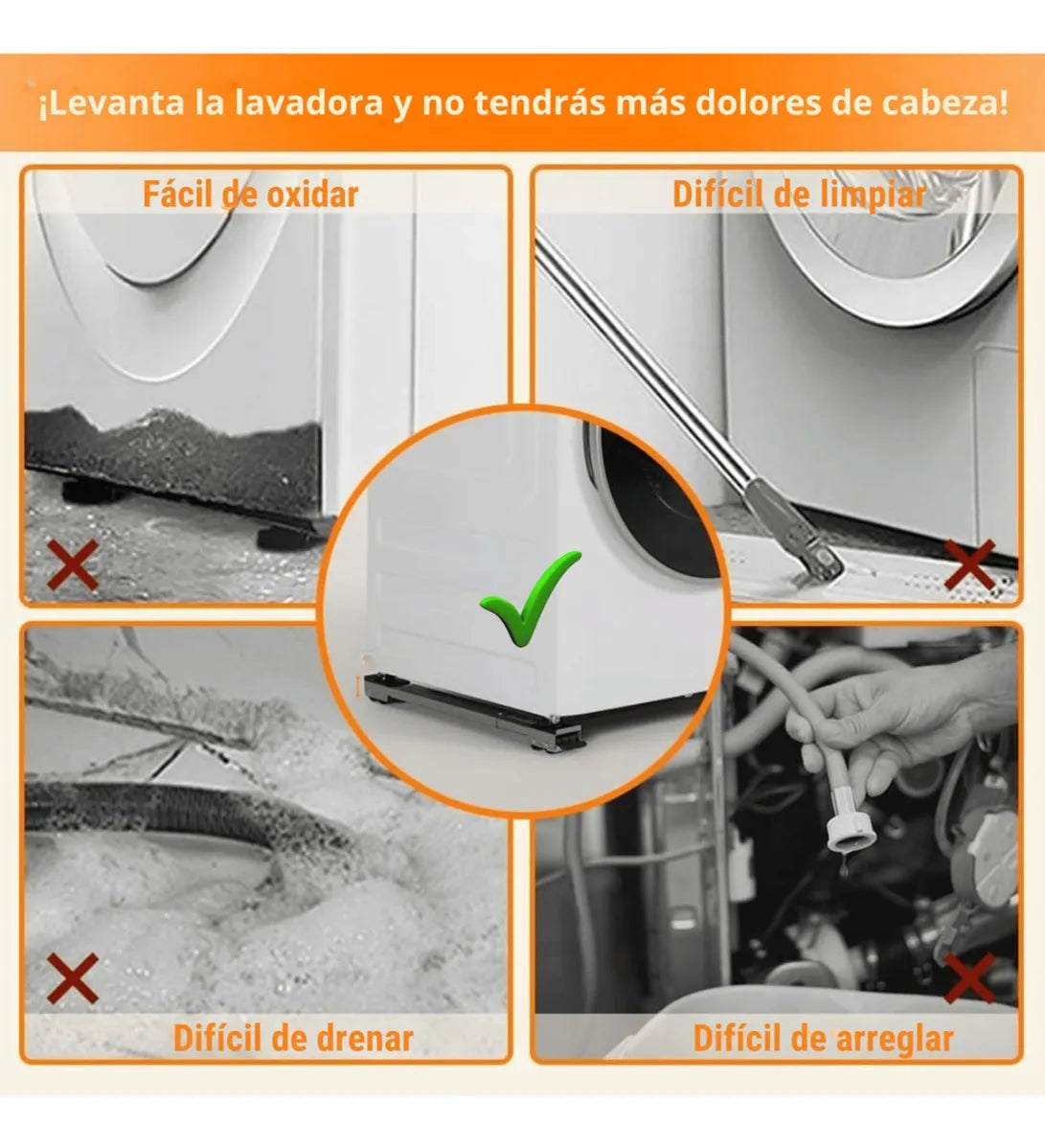 ¡Levanta la lavadora y no tendrás más dolores de cabeza!

Fácil de oxidar

Difícil de limpiar

Difícil de drenar

Difícil de arreglar